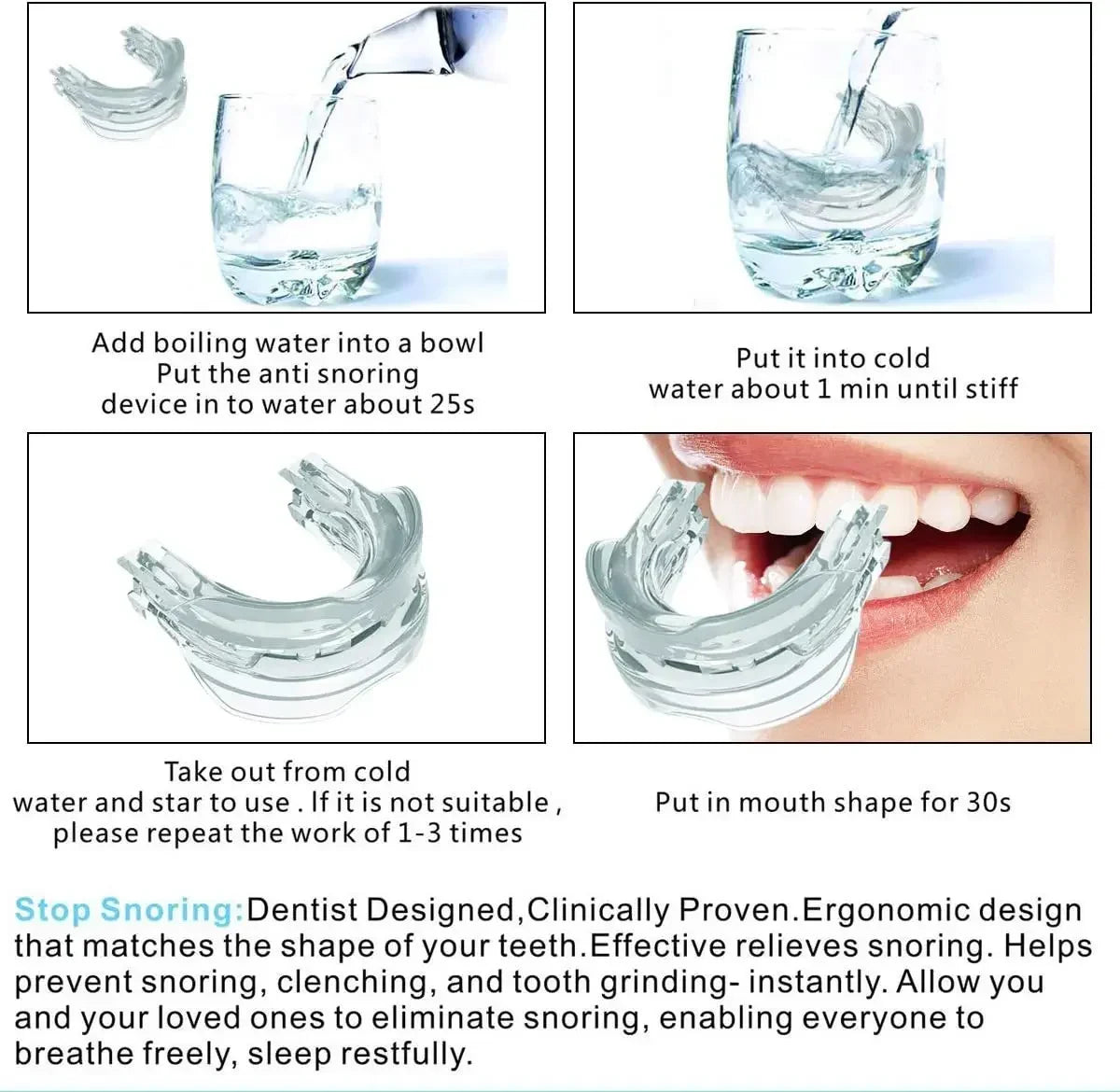 Add boiling water into a bowl
Put the anti snoring
device in to water about 25s

Put it into cold
water about 1 min until stiff

Take out from cold
water and star to use . If it is not suitable ,
please repeat the work of 1-3 times

Put in mouth shape for 30s

Stop Snoring:Dentist Designed,Clinically Proven.Ergonomic design that matches the shape of your teeth.Effective relieves snoring. Helps prevent snoring, clenching, and tooth grinding- instantly. Allow you and your loved ones to eliminate snoring, enabling everyone to breathe freely, sleep restfully.