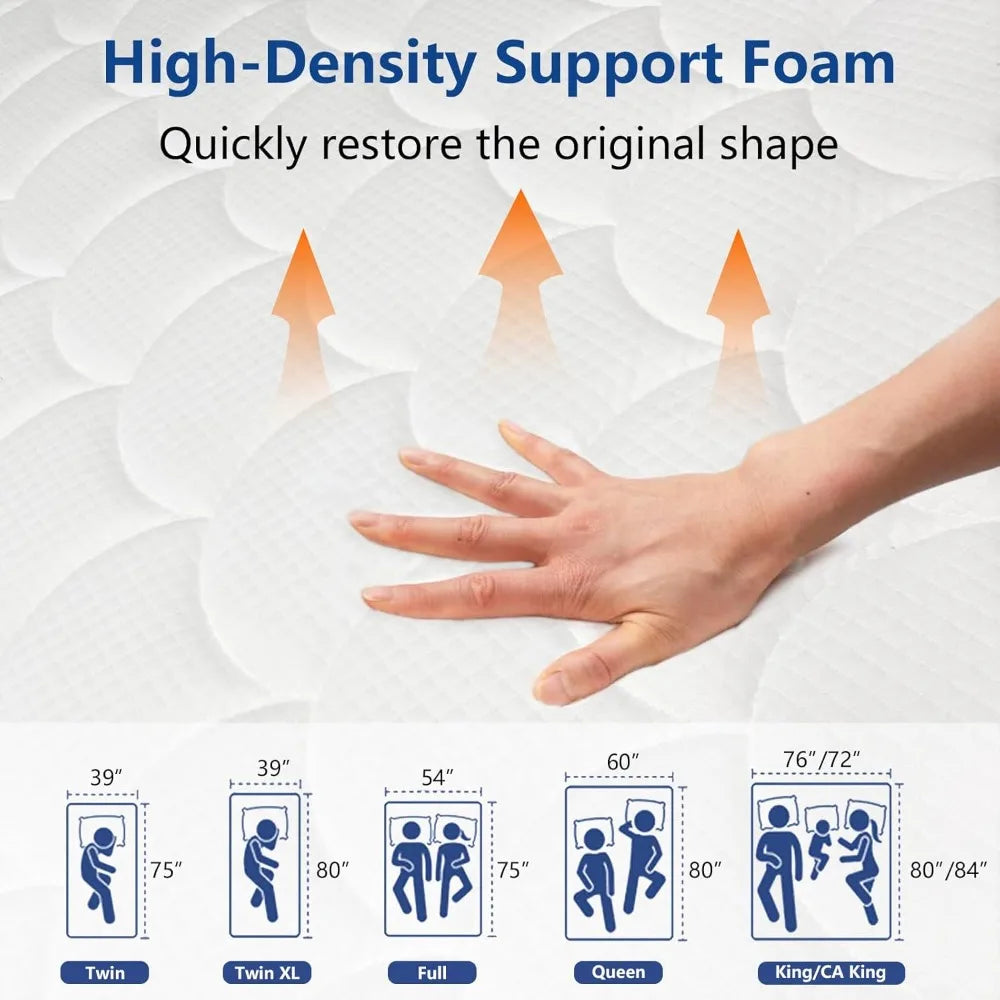 High-Density Support Foam

Quickly restore the original shape

39″
75″
Twin

39″
80″
Twin XL

54″
75″
Full

60″
80″
Queen

76″/72″
80″/84″
King/CA King